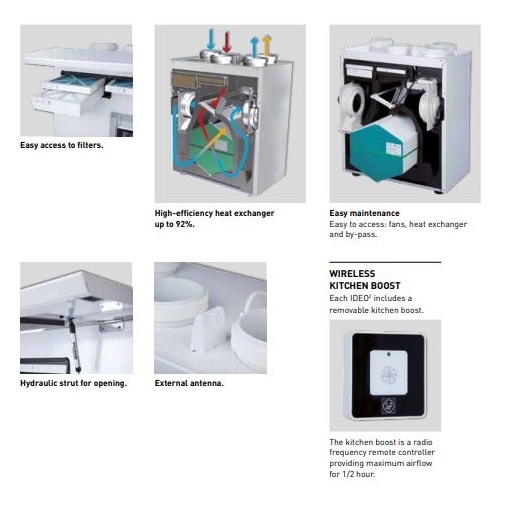 Easy access to filters.

High-efficiency heat exchanger up to 92%.

Easy maintenance
Easy to access: fans, heat exchanger and by-pass.

Hydraulic strut for opening.

External antenna.

WIRELESS KITCHEN BOOST
Each IDEO$^2$ includes a removable kitchen boost.

The kitchen boost is a radio frequency remote controller providing maximum airflow for 1/2 hour.